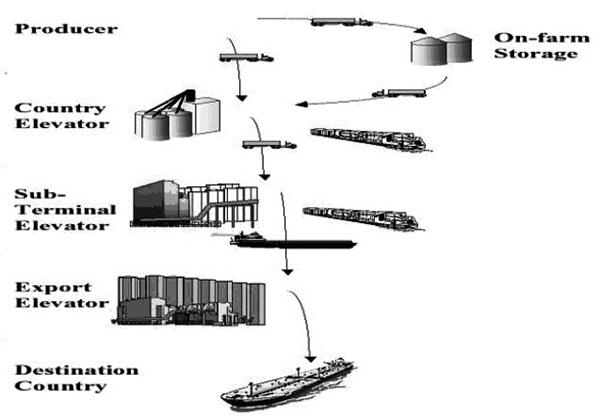 Producer

On-farm Storage

Country Elevator

Sub-Terminal Elevator

Export Elevator

Destination Country